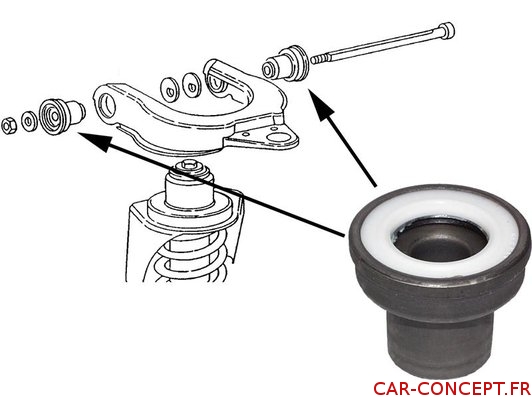 CAR-CONCEPT.FR